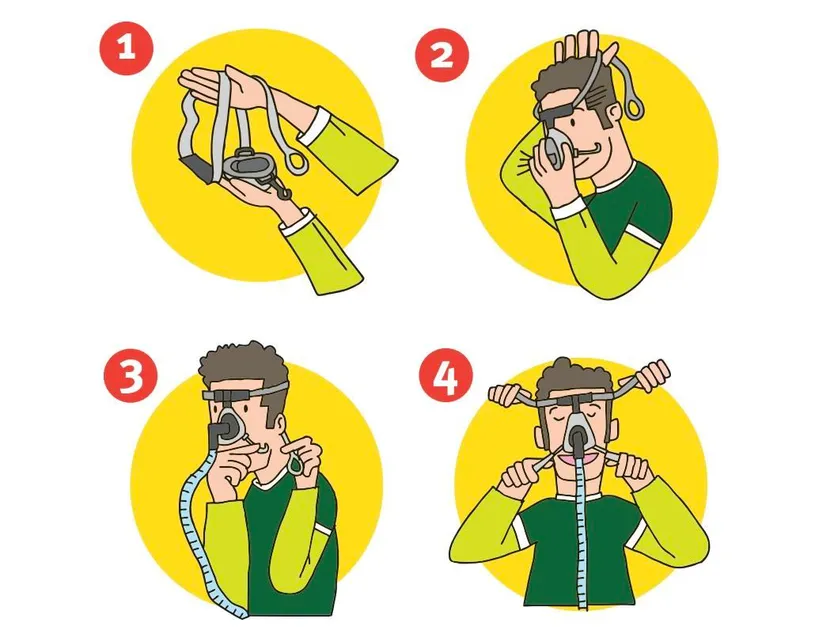 1

2

3

4